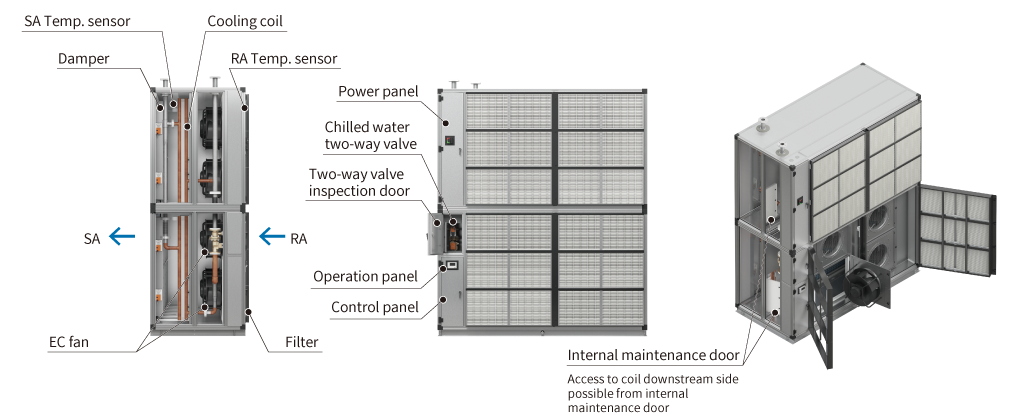 SA Temp. sensor
Cooling coil
Damper
RA Temp. sensor
SA
RA
EC fan
Filter

Power panel
Chilled water two-way valve
Two-way valve inspection door
Operation panel
Control panel

Internal maintenance door
Access to coil downstream side possible from internal maintenance door