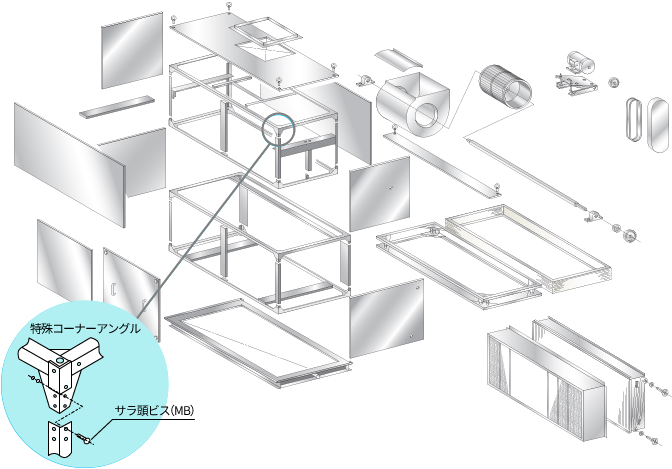 特殊コーナーアングル

サラ頭ビス(MB)